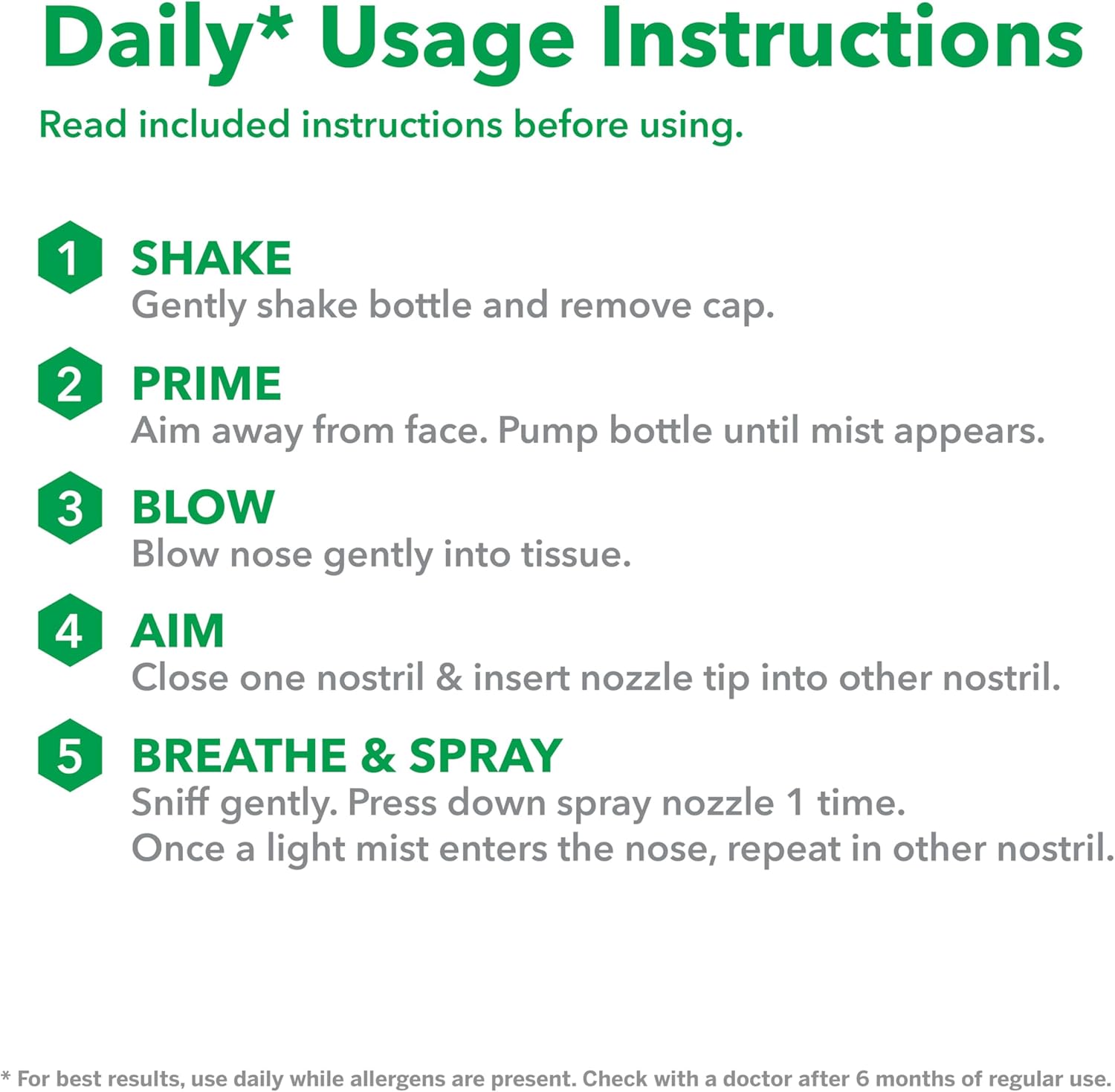 Daily* Usage Instructions

Read included instructions before using.

1 SHAKE
Gently shake bottle and remove cap.

2 PRIME
Aim away from face. Pump bottle until mist appears.

3 BLOW
Blow nose gently into tissue.

4 AIM
Close one nostril & insert nozzle tip into other nostril.

5 BREATHE & SPRAY
Sniff gently. Press down spray nozzle 1 time.
Once a light mist enters the nose, repeat in other nostril.

* For best results, use daily while allergens are present. Check with a doctor after 6 months of regular use.